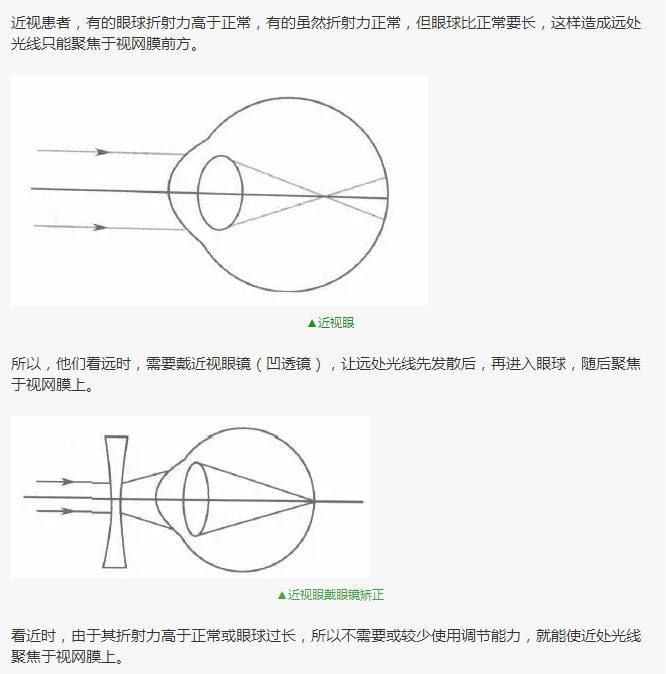 近视患者，有的眼球折射力高于正常，有的虽然折射力正常，但眼球比正常要长，这样造成远处光线只能聚焦于视网膜前方。

▲近视眼

所以，他们看远时，需要戴近视眼镜（凹透镜），让远处光线先发散后，再进入眼球，随后聚焦于视网膜上。

▲近视眼戴眼镜矫正

看近时，由于其折射力高于正常或眼球过长，所以不需要或较少使用调节能力，就能使近处光线聚焦于视网膜上。